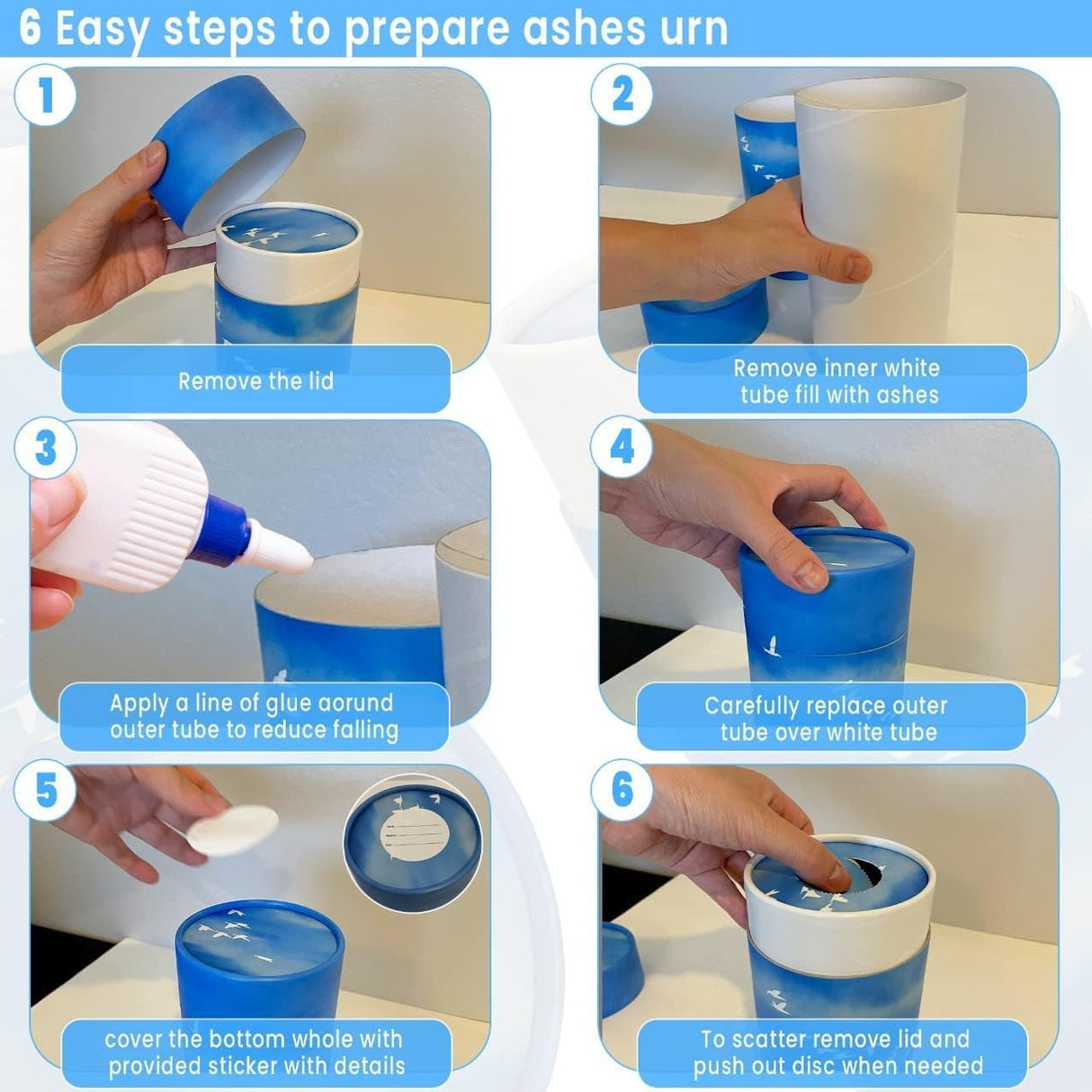 6 Easy steps to prepare ashes urn

1

Remove the lid

2

Remove inner white tube fill with ashes

3

Apply a line of glue aorund outer tube to reduce falling

4

Carefully replace outer tube over white tube

5

cover the bottom whole with provided sticker with details

6

To scatter remove lid and push out disc when needed