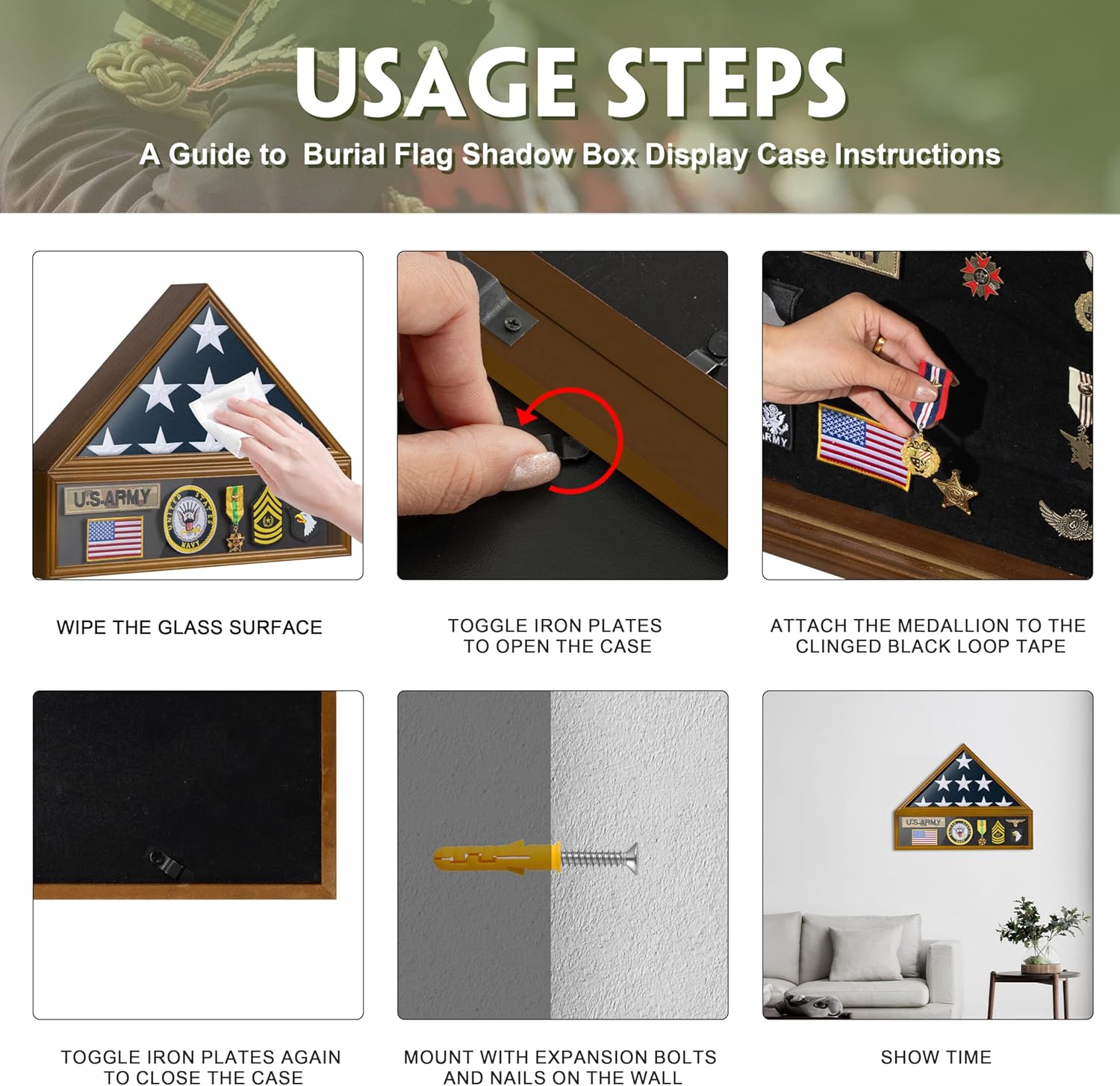 USAGE STEPS

A Guide to Burial Flag Shadow Box Display Case Instructions

U.S.ARMY

UNITED STATES NAVY

WIPE THE GLASS SURFACE

TOGGLE IRON PLATES TO OPEN THE CASE

ARMY

ATTACH THE MEDALLION TO THE CLINGED BLACK LOOP TAPE

TOGGLE IRON PLATES AGAIN TO CLOSE THE CASE

MOUNT WITH EXPANSION BOLTS AND NAILS ON THE WALL

U.S.ARMY

SHOW TIME